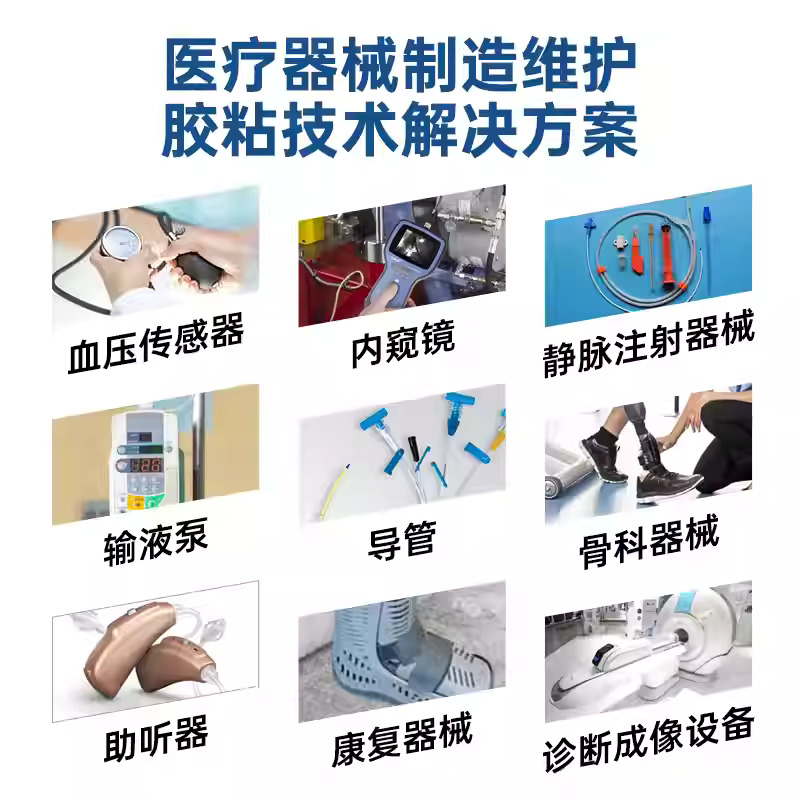 医疗器械制造维护
胶粘技术解决方案

血压传感器

内窥镜

静脉注射器械

输液泵

导管

骨科器械

助听器

康复器械

诊断成像设备