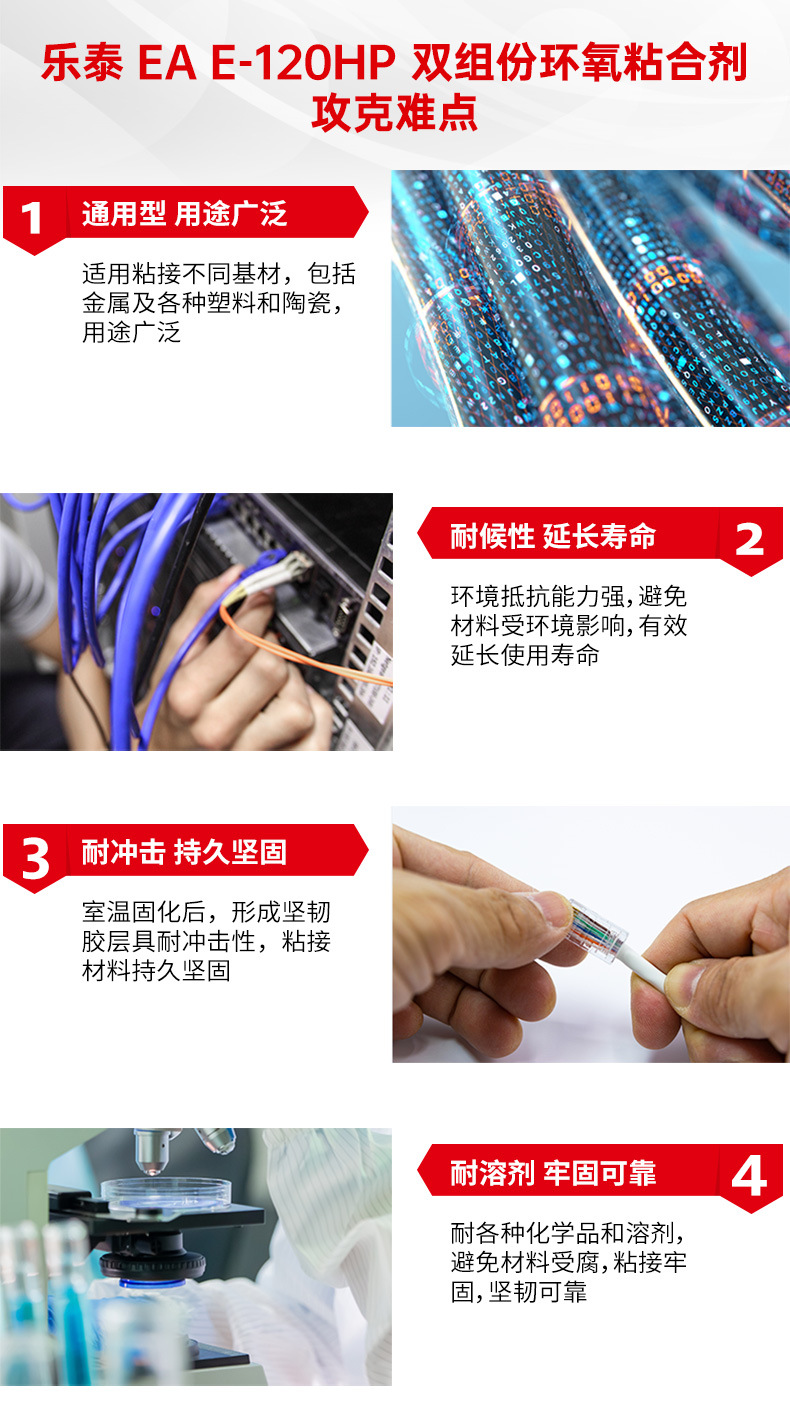 乐泰 EA E-120HP 双组份环氧粘合剂
攻克难点

1 通用型 用途广泛

适用粘接不同基材，包括金属及各种塑料和陶瓷，用途广泛

耐候性 延长寿命 2

环境抵抗能力强,避免材料受环境影响,有效延长使用寿命

3 耐冲击 持久坚固

室温固化后，形成坚韧胶层具耐冲击性，粘接材料持久坚固

耐溶剂 牢固可靠 4

耐各种化学品和溶剂，避免材料受腐,粘接牢固,坚韧可靠