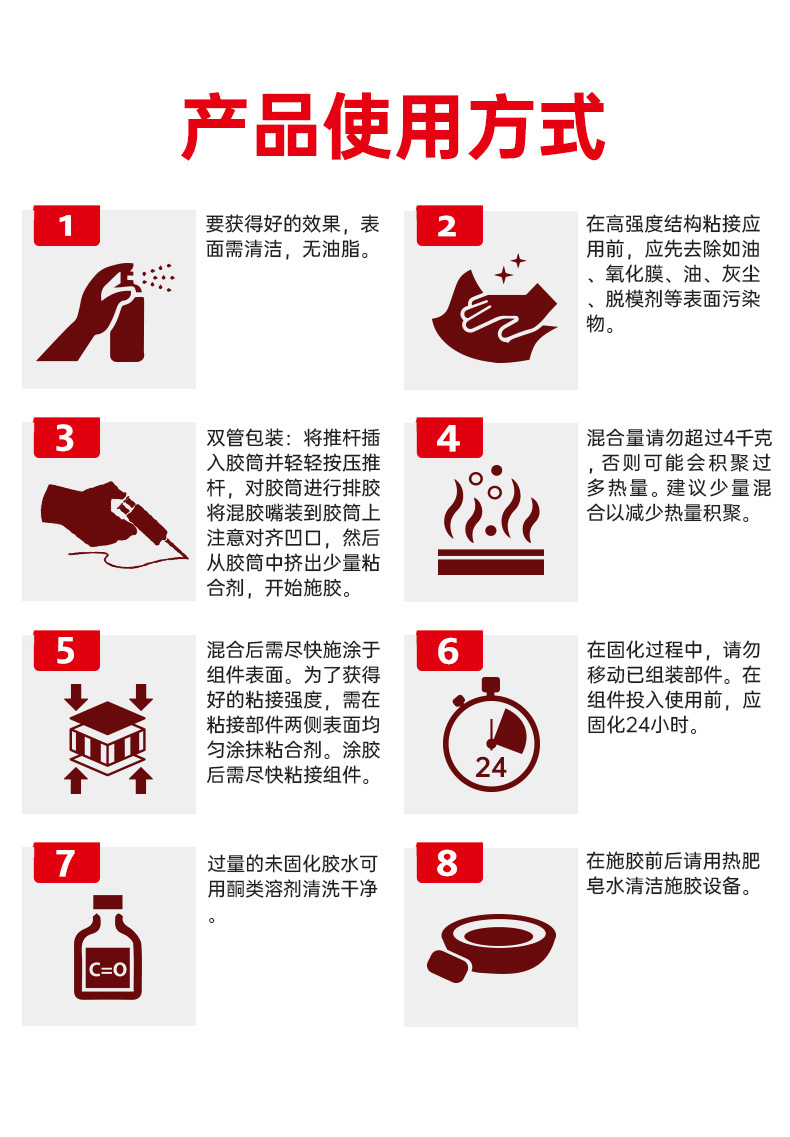 产品使用方式

1

要获得好的效果，表面需清洁，无油脂。

2

在高强度结构粘接应用前，应先去除如油、氧化膜、油、灰尘、脱模剂等表面污染物。

3

双管包装：将推杆插入胶筒并轻轻按压推杆，对胶筒进行排胶将混胶嘴装到胶筒上注意对齐凹口，然后从胶筒中挤出少量粘合剂，开始施胶。

4

混合量请勿超过4千克，否则可能会积聚过多热量。建议少量混合以减少热量积聚。

5

混合后需尽快施涂于组件表面。为了获得好的粘接强度，需在粘接部件两侧表面均匀涂抹粘合剂。涂胶后需尽快粘接组件。

6

24

在固化过程中，请勿移动已组装部件。在组件投入使用前，应固化24小时。

7

C=O

过量的未固化胶水可用酮类溶剂清洗干净。

8

在施胶前后请用热肥皂水清洁施胶设备。