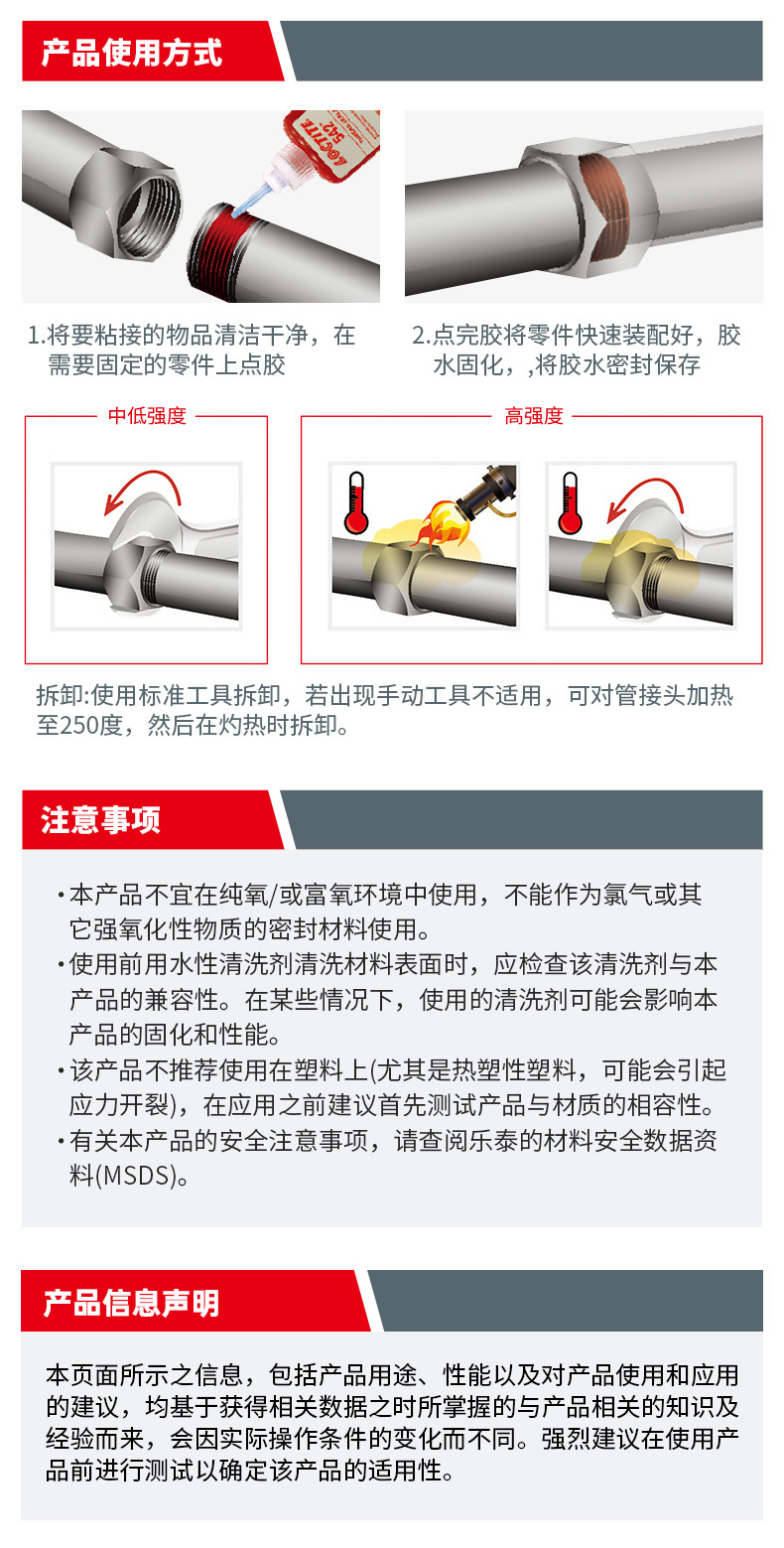 产品使用方式

LOCTITE 542

1.将要粘接的物品清洁干净，在需要固定的零件上点胶

2.点完胶将零件快速装配好，胶水固化，,将胶水密封保存

中低强度

高强度

拆卸:使用标准工具拆卸，若出现手动工具不适用，可对管接头加热至250度，然后在灼热时拆卸。

注意事项

· 本产品不宜在纯氧/或富氧环境中使用，不能作为氯气或其它强氧化性物质的密封材料使用。
· 使用前用水性清洗剂清洗材料表面时，应检查该清洗剂与本产品的兼容性。在某些情况下，使用的清洗剂可能会影响本产品的固化和性能。
· 该产品不推荐使用在塑料上(尤其是热塑性塑料，可能会引起应力开裂)，在应用之前建议首先测试产品与材质的相容性。
· 有关本产品的安全注意事项，请查阅乐泰的材料安全数据资料(MSDS)。

产品信息声明

本页面所示之信息，包括产品用途、性能以及对产品使用和应用的建议，均基于获得相关数据之时所掌握的与产品相关的知识及经验而来，会因实际操作条件的变化而不同。强烈建议在使用产品前进行测试以确定该产品的适用性。