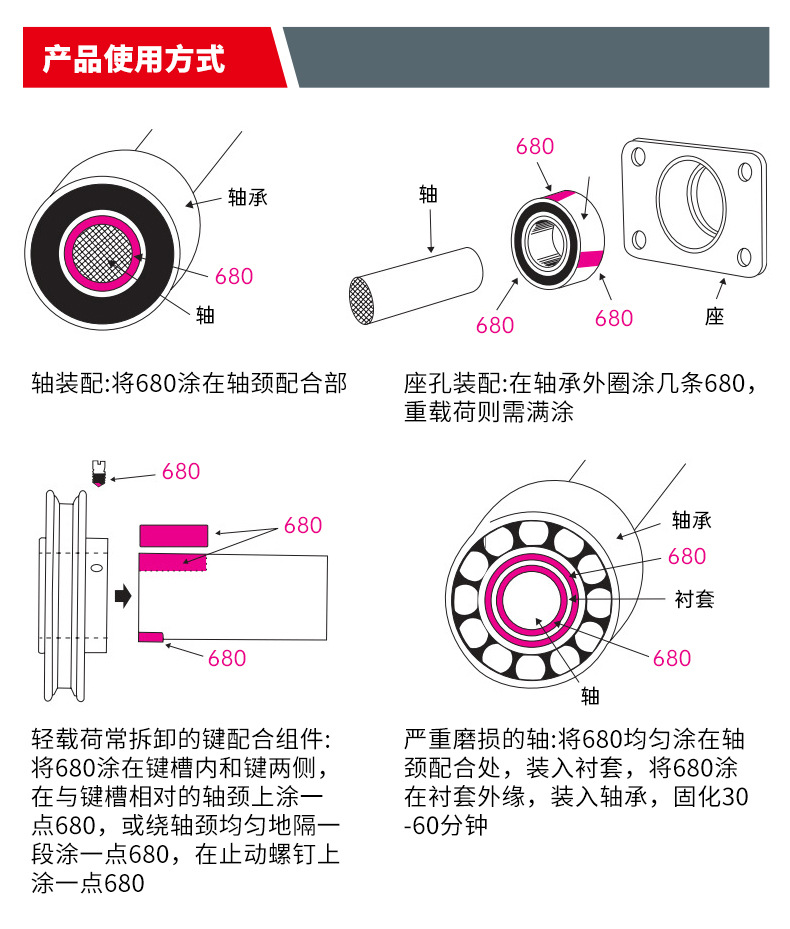 产品使用方式

轴承
680
轴

轴装配:将680涂在轴颈配合部

680
轴
680
680
座

座孔装配:在轴承外圈涂几条680，重载荷则需满涂

680
680
680

轻载荷常拆卸的键配合组件:将680涂在键槽内和键两侧，在与键槽相对的轴颈上涂一点680，或绕轴颈均匀地隔一段涂一点680，在止动螺钉上涂一点680

轴承
680
衬套
680
轴

严重磨损的轴:将680均匀涂在轴颈配合处，装入衬套，将680涂在衬套外缘，装入轴承，固化30-60分钟