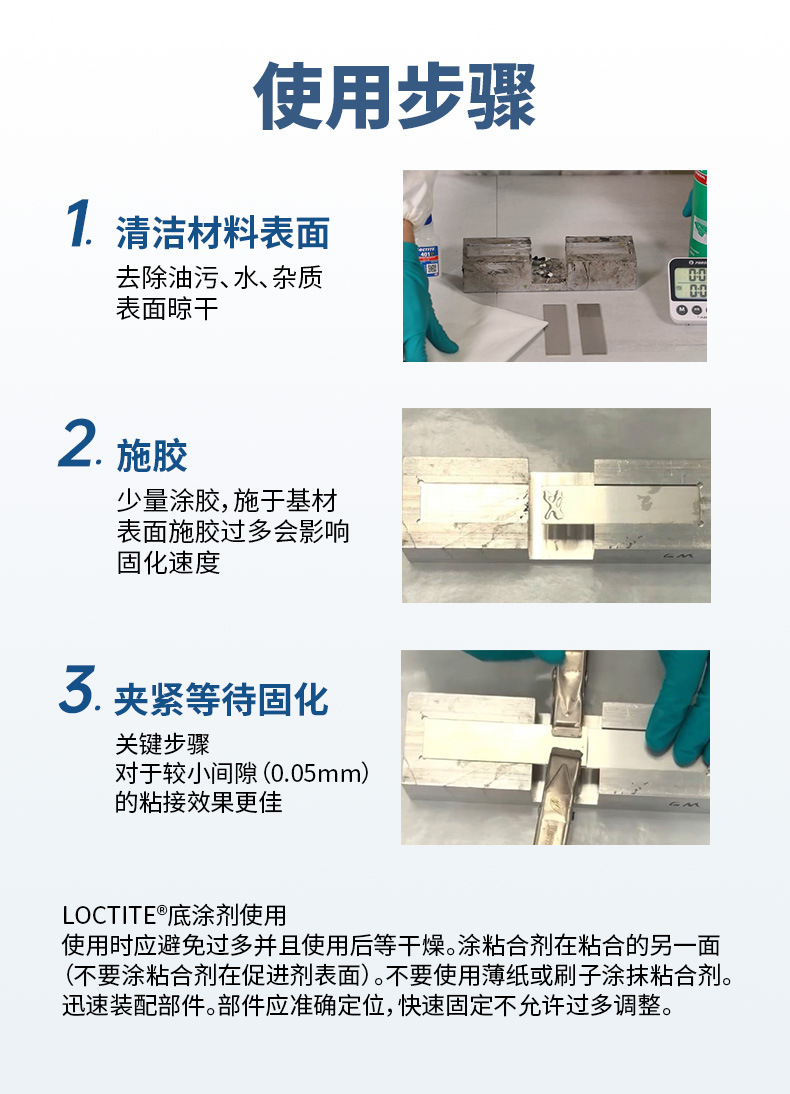 使用步骤

1. 清洁材料表面
去除油污、水、杂质
表面晾干

LOCTITE
401

2. 施胶
少量涂胶，施于基材
表面施胶过多会影响
固化速度

3. 夹紧等待固化
关键步骤
对于较小间隙（0.05mm）
的粘接效果更佳

LOCTITE®底涂剂使用
使用时应避免过多并且使用后等干燥。涂粘合剂在粘合的另一面（不要涂粘合剂在促进剂表面）。不要使用薄纸或刷子涂抹粘合剂。迅速装配部件。部件应准确定位，快速固定不允许过多调整。